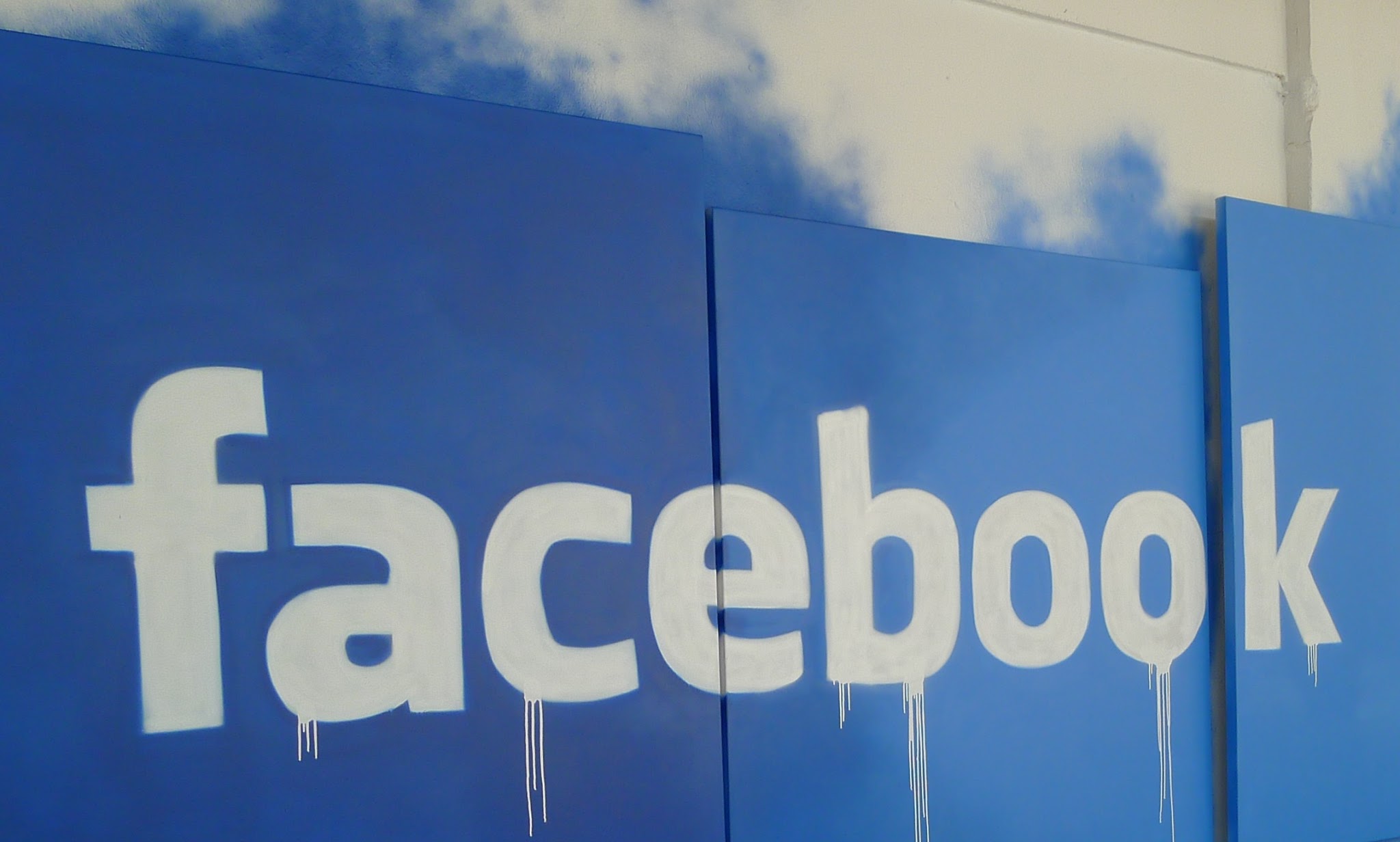 facebook